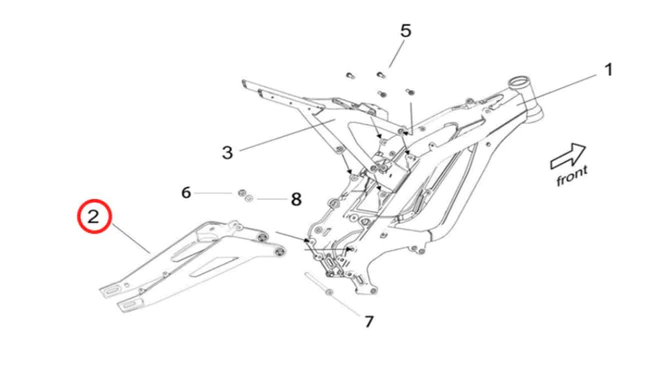 5

1

3

front

6

8

2

7