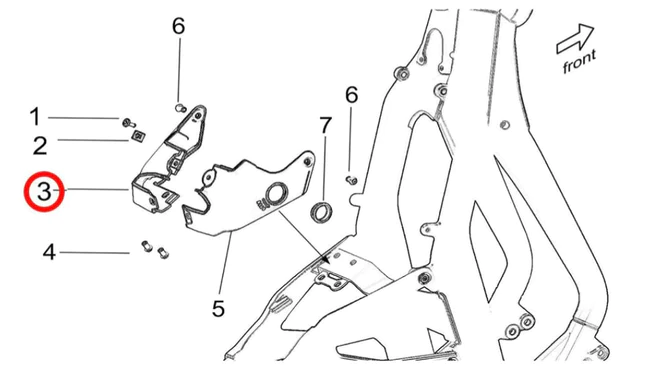 6
front
1
2
6
7
3
4
5